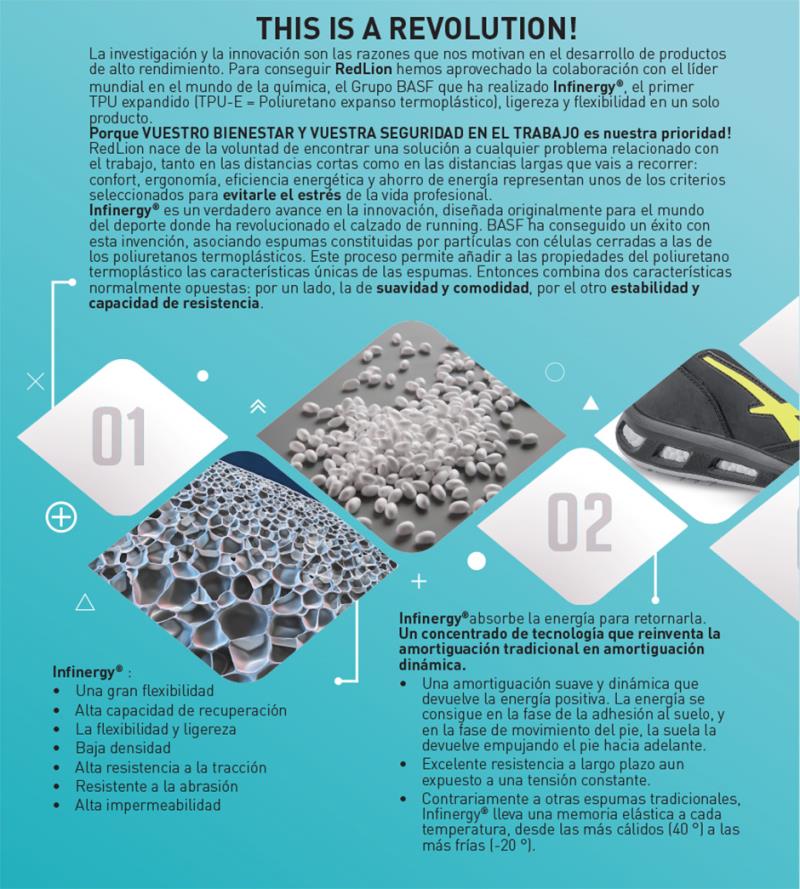 THIS IS A REVOLUTION!

La investigación y la innovación son las razones que nos motivan en el desarrollo de productos de alto rendimiento. Para conseguir RedLion hemos aprovechado la colaboración con el líder mundial en el mundo de la química, el Grupo BASF que ha realizado Infinergy®, el primer TPU expandido (TPU-E = Poliuretano expanso termoplástico), ligereza y flexibilidad en un solo producto.
Porque VUESTRO BIENESTAR Y VUESTRA SEGURIDAD EN EL TRABAJO es nuestra prioridad!
RedLion nace de la voluntad de encontrar una solución a cualquier problema relacionado con el trabajo, tanto en las distancias cortas como en las distancias largas que vais a recorrer: confort, ergonomía, eficiencia energética y ahorro de energía representan unos de los criterios seleccionados para evitarle el estrés de la vida profesional.
Infinergy® es un verdadero avance en la innovación, diseñada originalmente para el mundo del deporte donde ha revolucionado el calzado de running. BASF ha conseguido un éxito con esta invención, asociando espumas constituidas por partículas con células cerradas a las de los poliuretanos termoplásticos. Este proceso permite añadir a las propiedades del poliuretano termoplástico las características únicas de las espumas. Entonces combina dos características normalmente opuestas: por un lado, la de suavidad y comodidad, por el otro estabilidad y capacidad de resistencia.

01

02

Infinergy® :
• Una gran flexibilidad
• Alta capacidad de recuperación
• La flexibilidad y ligereza
• Baja densidad
• Alta resistencia a la tracción
• Resistente a la abrasión
• Alta impermeabilidad

Infinergy®absorbe la energía para retornarla.
Un concentrado de tecnología que reinventa la amortiguación tradicional en amortiguación dinámica.
• Una amortiguación suave y dinámica que devuelve la energía positiva. La energía se consigue en la fase de la adhesión al suelo, y en la fase de movimiento del pie, la suela la devuelve empujando el pie hacia adelante.
• Excelente resistencia a largo plazo aun expuesto a una tensión constante.
• Contrariamente a otras espumas tradicionales, Infinergy® lleva una memoria elástica a cada temperatura, desde las más cálidos (40 °) a las más frías (-20 °).